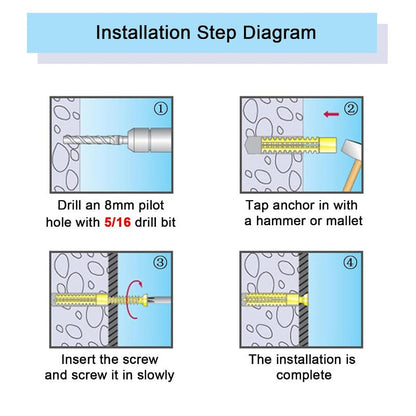 Installation Step Diagram

①

Drill an 8mm pilot hole with 5/16 drill bit

②

Tap anchor in with a hammer or mallet

③

Insert the screw and screw it in slowly

④

The installation is complete