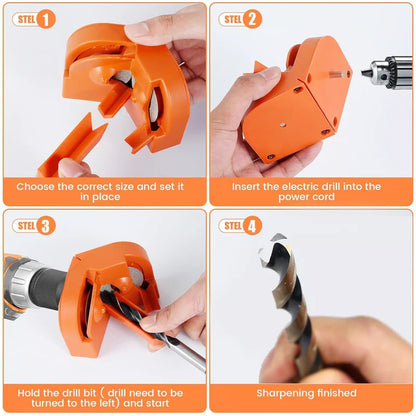 STEL 1

Choose the correct size and set it in place

STEL 2

Insert the electric drill into the power cord

STEL 3

Hold the drill bit ( drill need to be turned to the left) and start

STEL 4

Sharpening finished