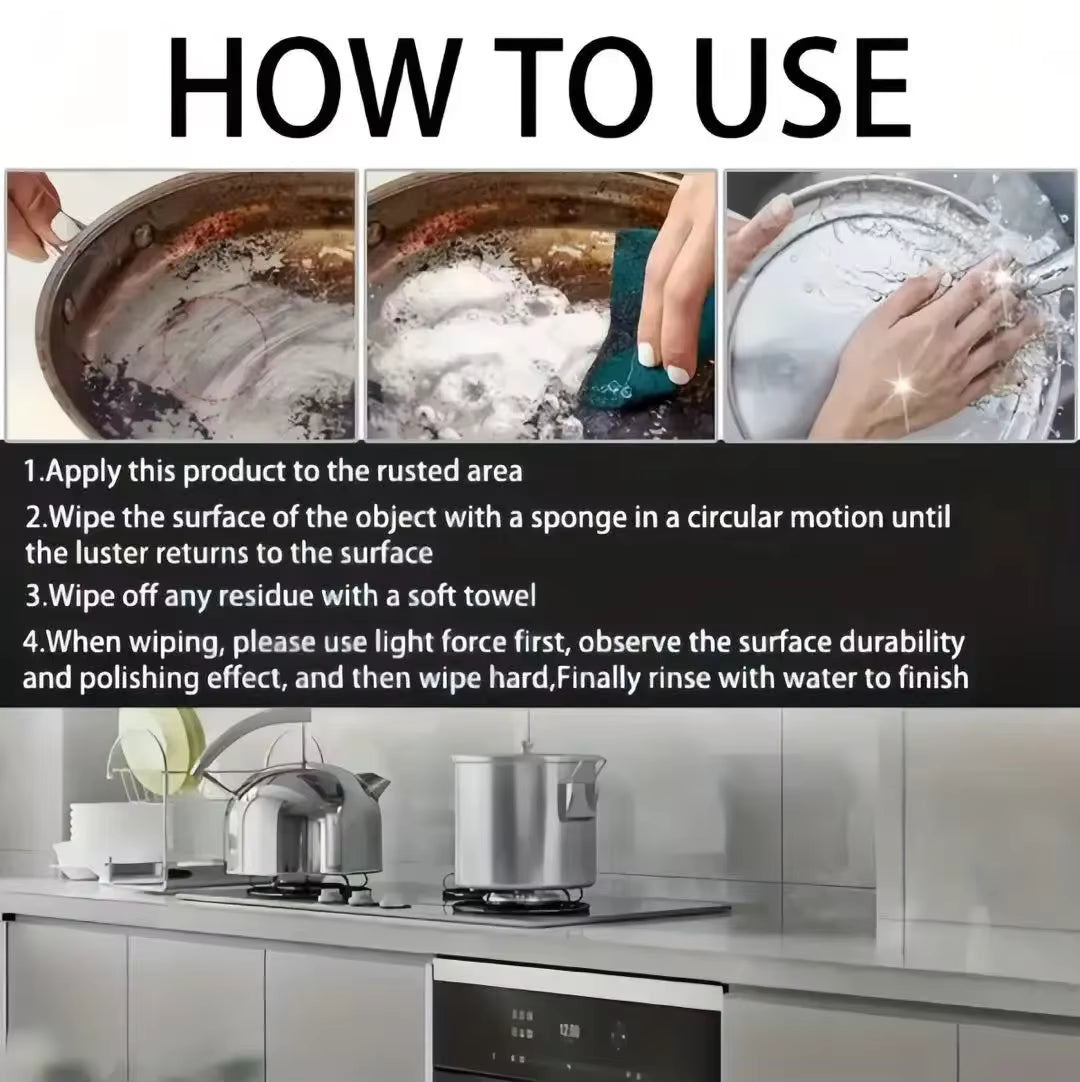 HOW TO USE

1.Apply this product to the rusted area

2.Wipe the surface of the object with a sponge in a circular motion until the luster returns to the surface

3.Wipe off any residue with a soft towel

4.When wiping, please use light force first, observe the surface durability and polishing effect, and then wipe hard,Finally rinse with water to finish

12:00